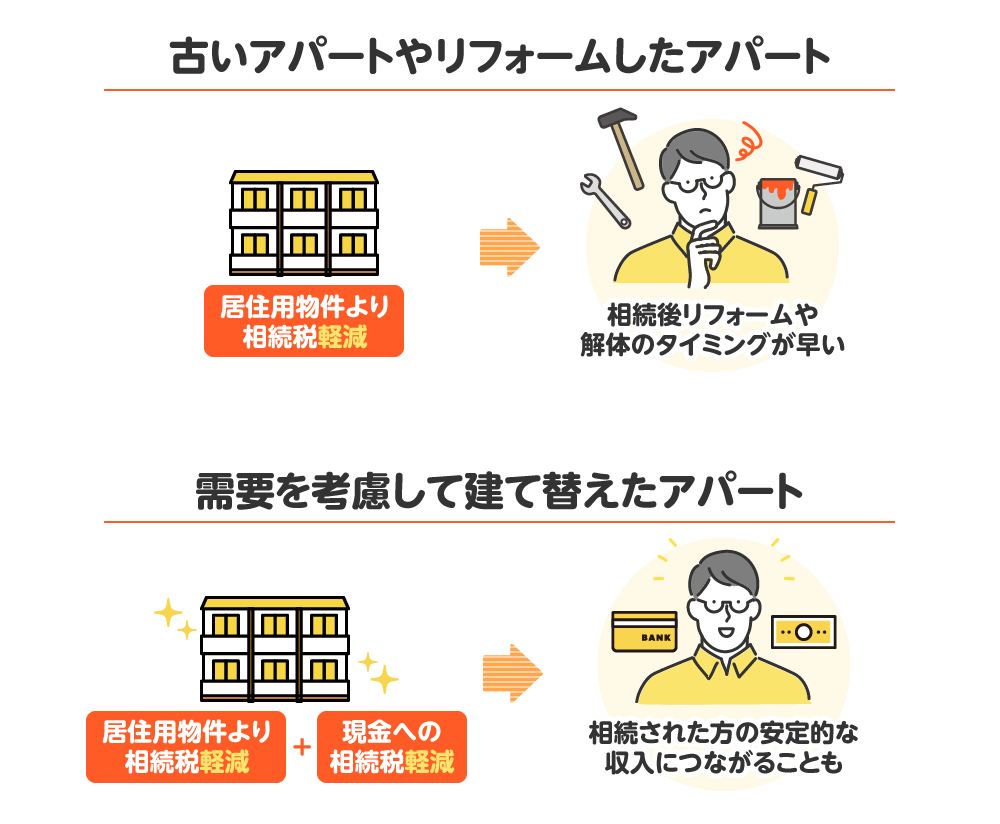 古いアパートやリフォームしたアパート

居住用物件より相続税軽減

相続後リフォームや解体のタイミングが早い

需要を考慮して建て替えたアパート

居住用物件より相続税軽減

+

現金への相続税軽減

BANK

相続された方の安定的な収入につながることも